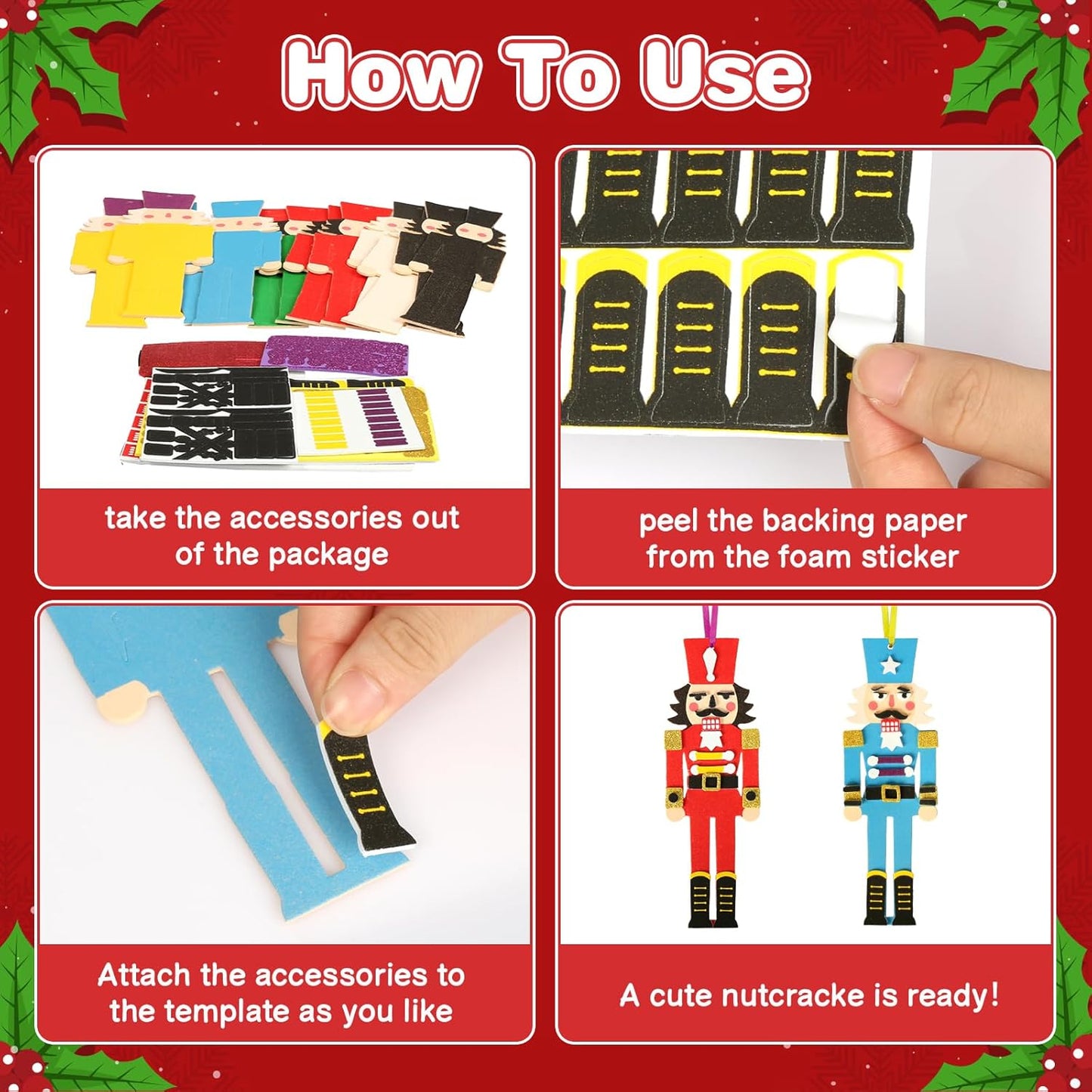 How To Use

take the accessories out of the package

peel the backing paper from the foam sticker

Attach the accessories to the template as you like

A cute nutcracke is ready!