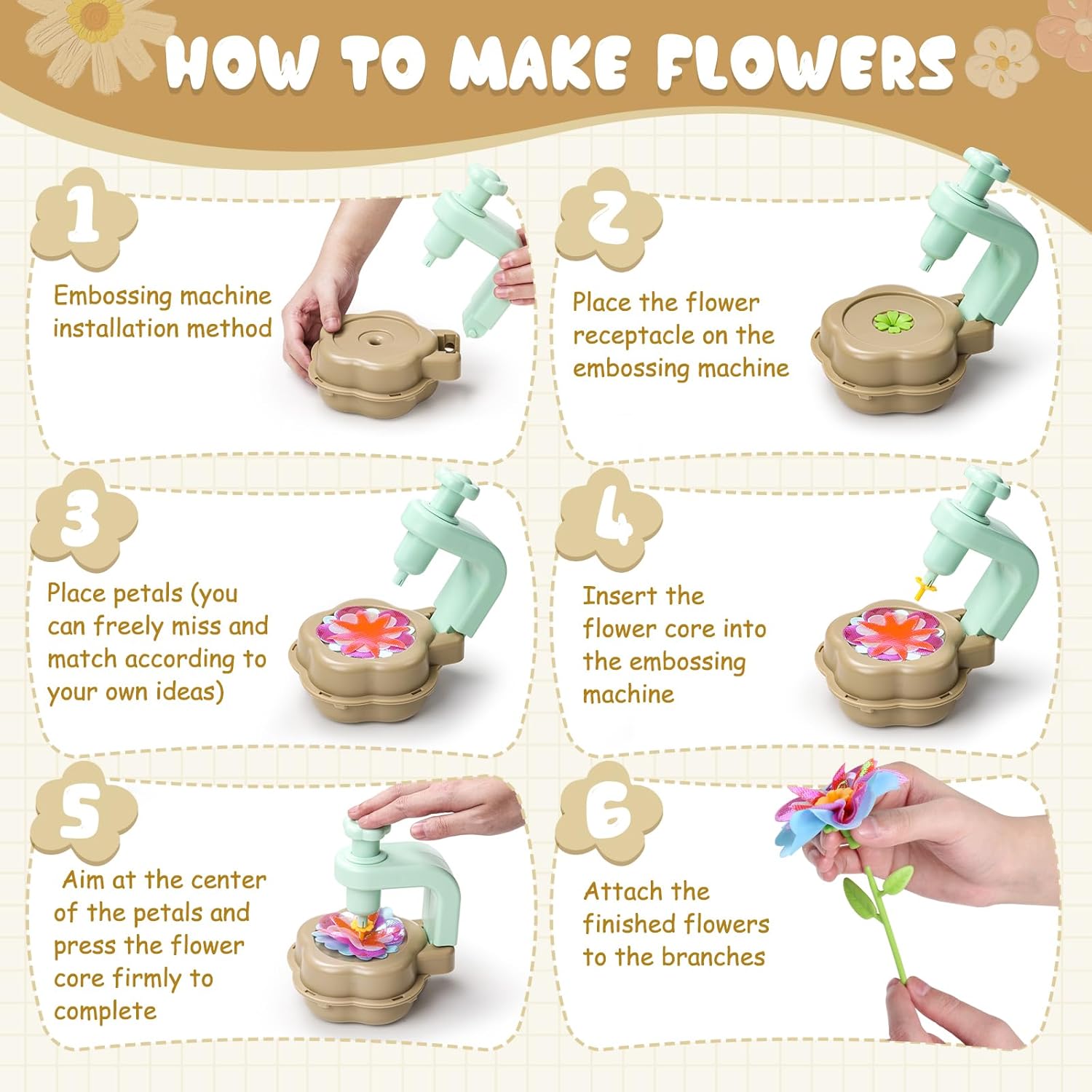 HOW TO MAKE FLOWERS

1

Embossing machine installation method

2

Place the flower receptacle on the embossing machine

3

Place petals (you can freely miss and match according to your own ideas)

4

Insert the flower core into the embossing machine

5

Aim at the center of the petals and press the flower core firmly to complete

6

Attach the finished flowers to the branches