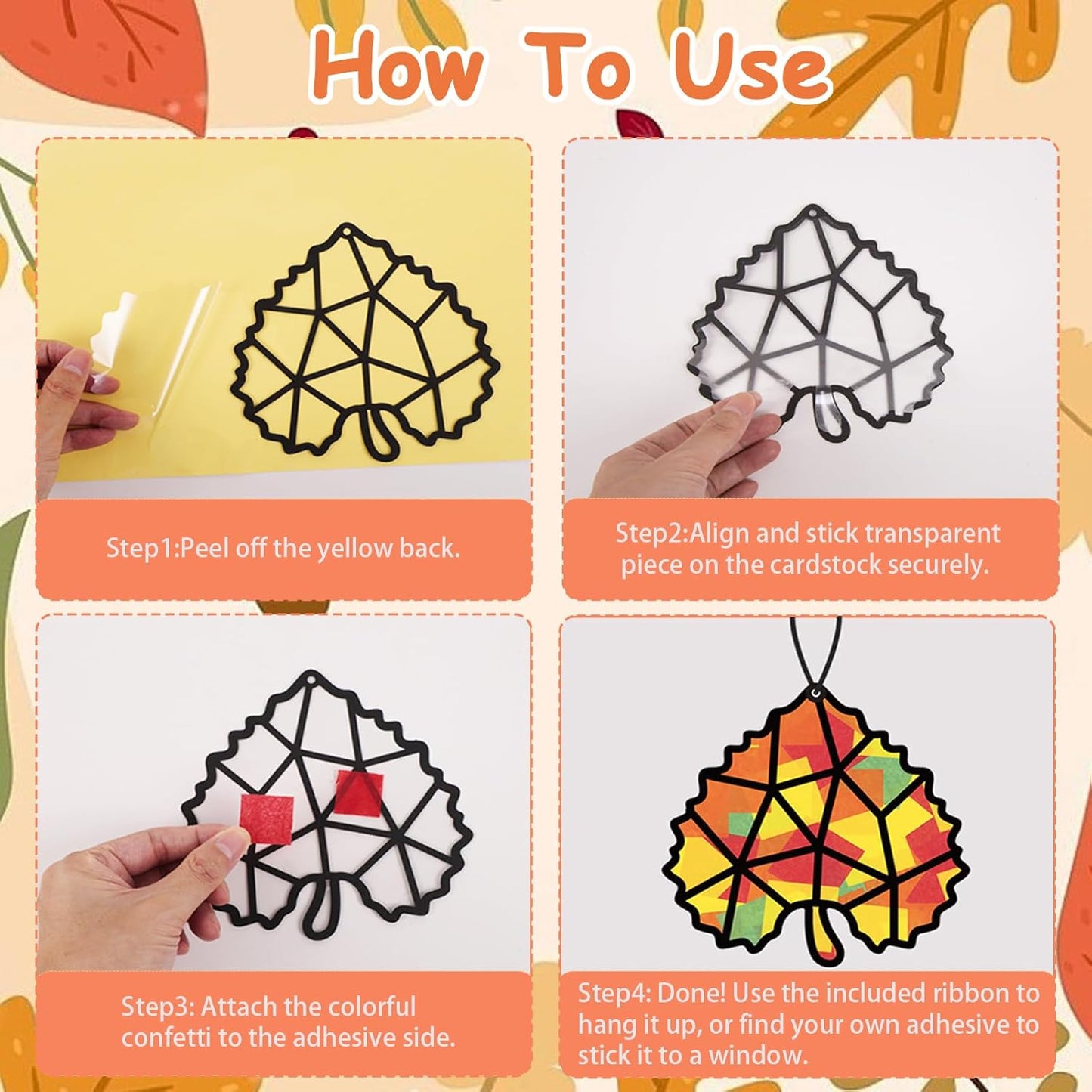 How To Use

Step1:Peel off the yellow back.

Step2:Align and stick transparent piece on the cardstock securely.

Step3: Attach the colorful confetti to the adhesive side.

Step4: Done! Use the included ribbon to hang it up, or find your own adhesive to stick it to a window.