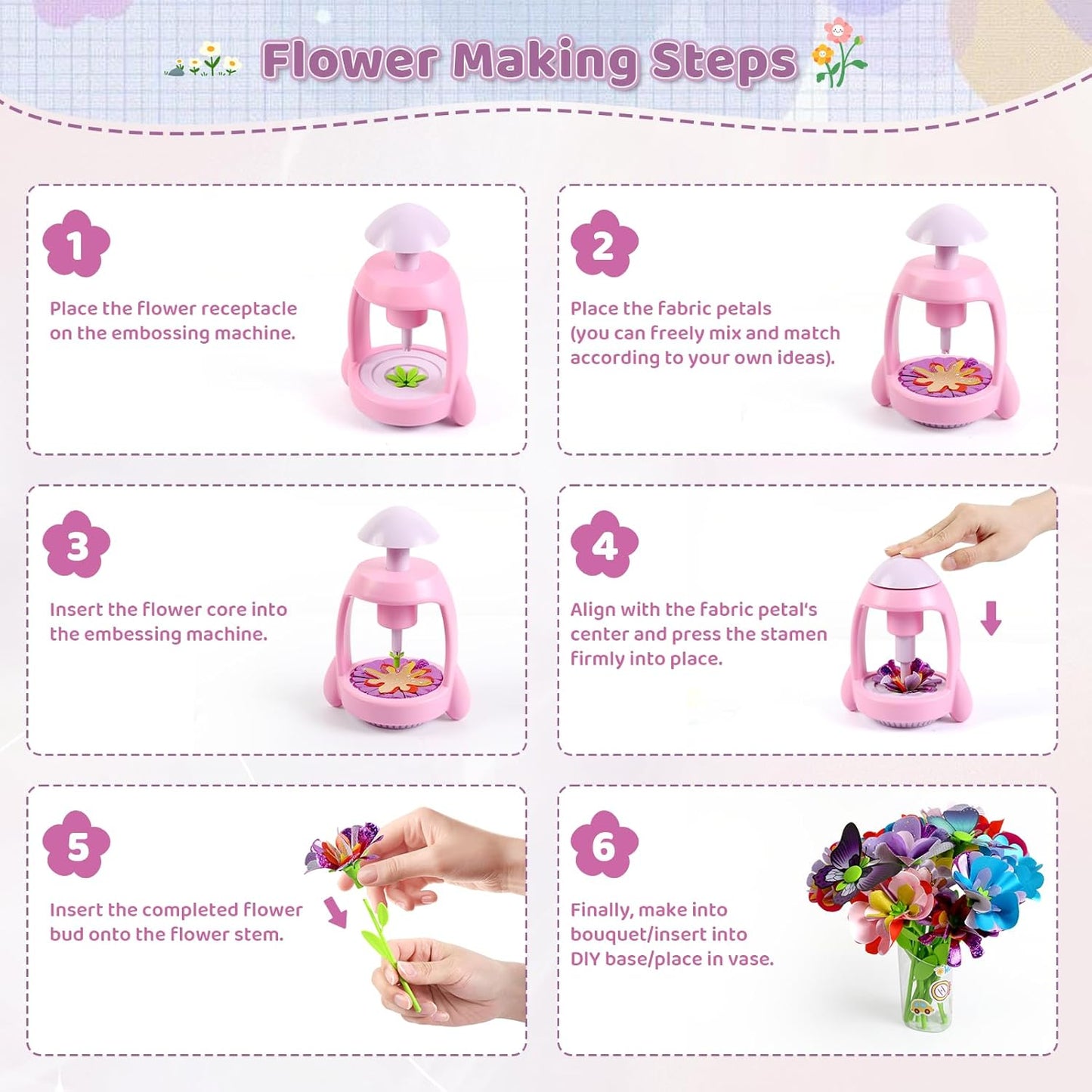 Flower Making Steps

1

Place the flower receptacle on the embossing machine.

2

Place the fabric petals (you can freely mix and match according to your own ideas).

3

Insert the flower core into the embessing machine.

4

Align with the fabric petal's center and press the stamen firmly into place.

5

Insert the completed flower bud onto the flower stem.

6

Finally, make into bouquet/insert into DIY base/place in vase.