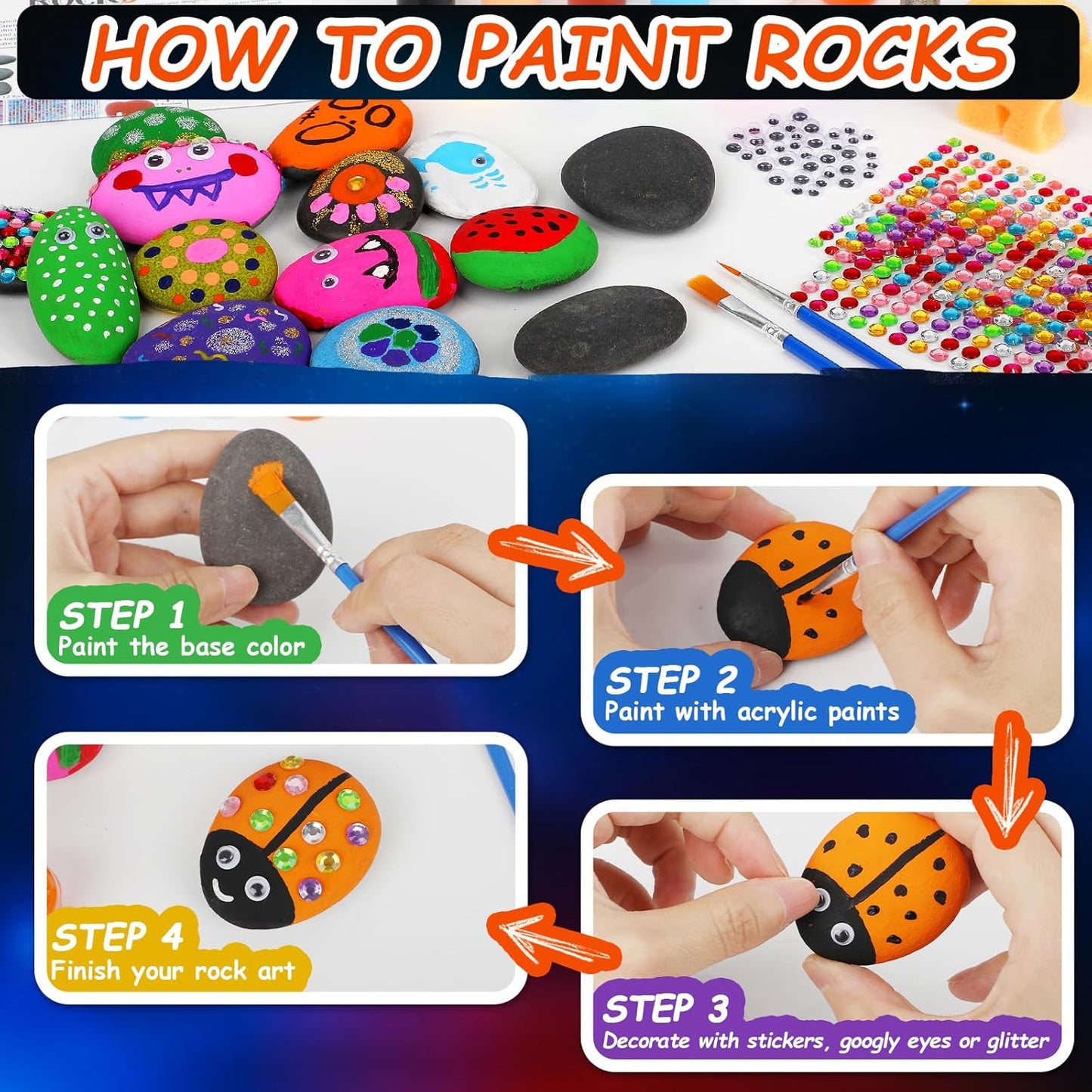 HOW TO PAINT ROCKS

STEP 1
Paint the base color

STEP 2
Paint with acrylic paints

STEP 3
Decorate with stickers, googly eyes or glitter

STEP 4
Finish your rock art