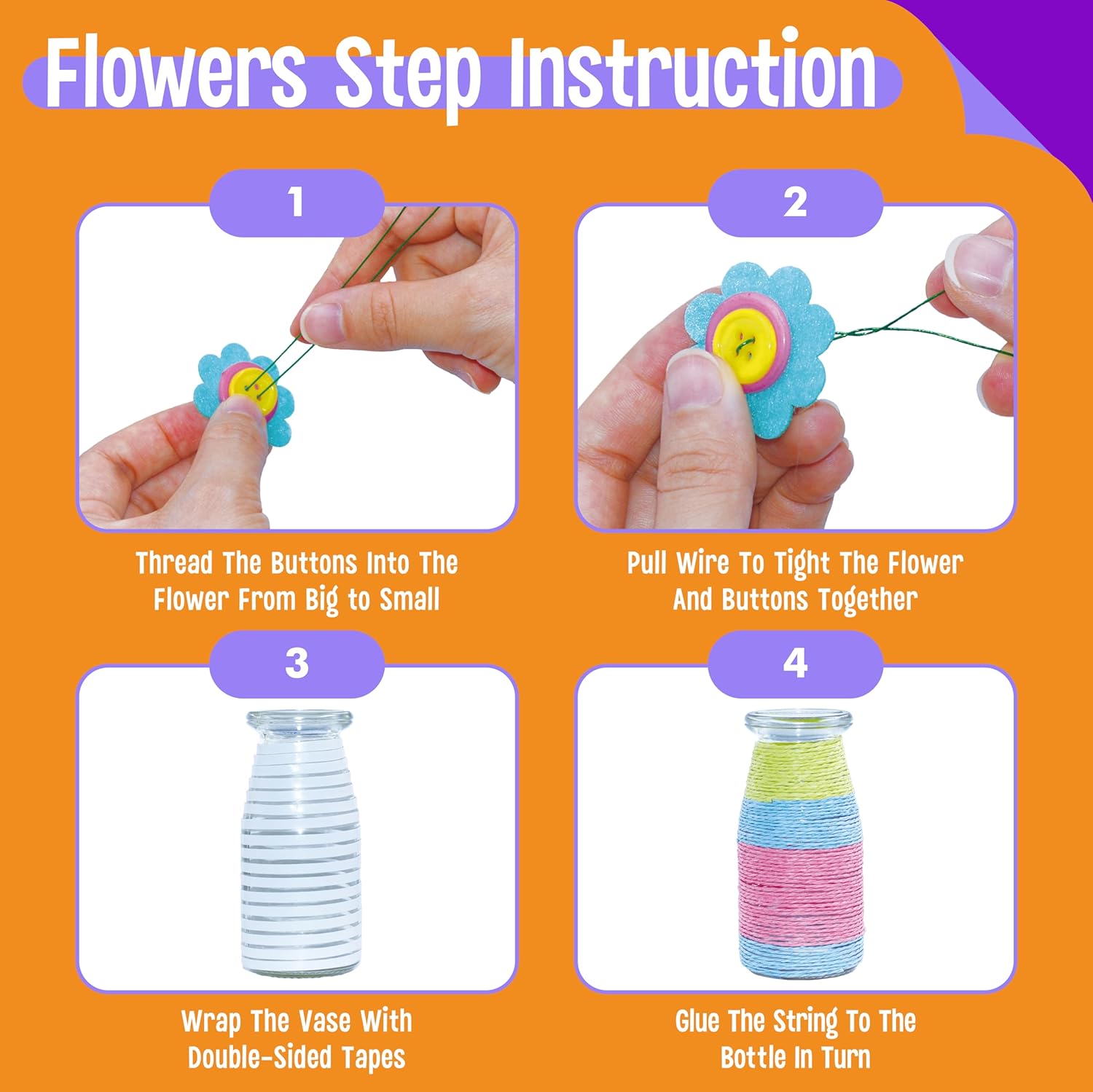 Flowers Step Instruction

1

Thread The Buttons Into The Flower From Big to Small

2

Pull Wire To Tight The Flower And Buttons Together

3

Wrap The Vase With Double-Sided Tapes

4

Glue The String To The Bottle In Turn