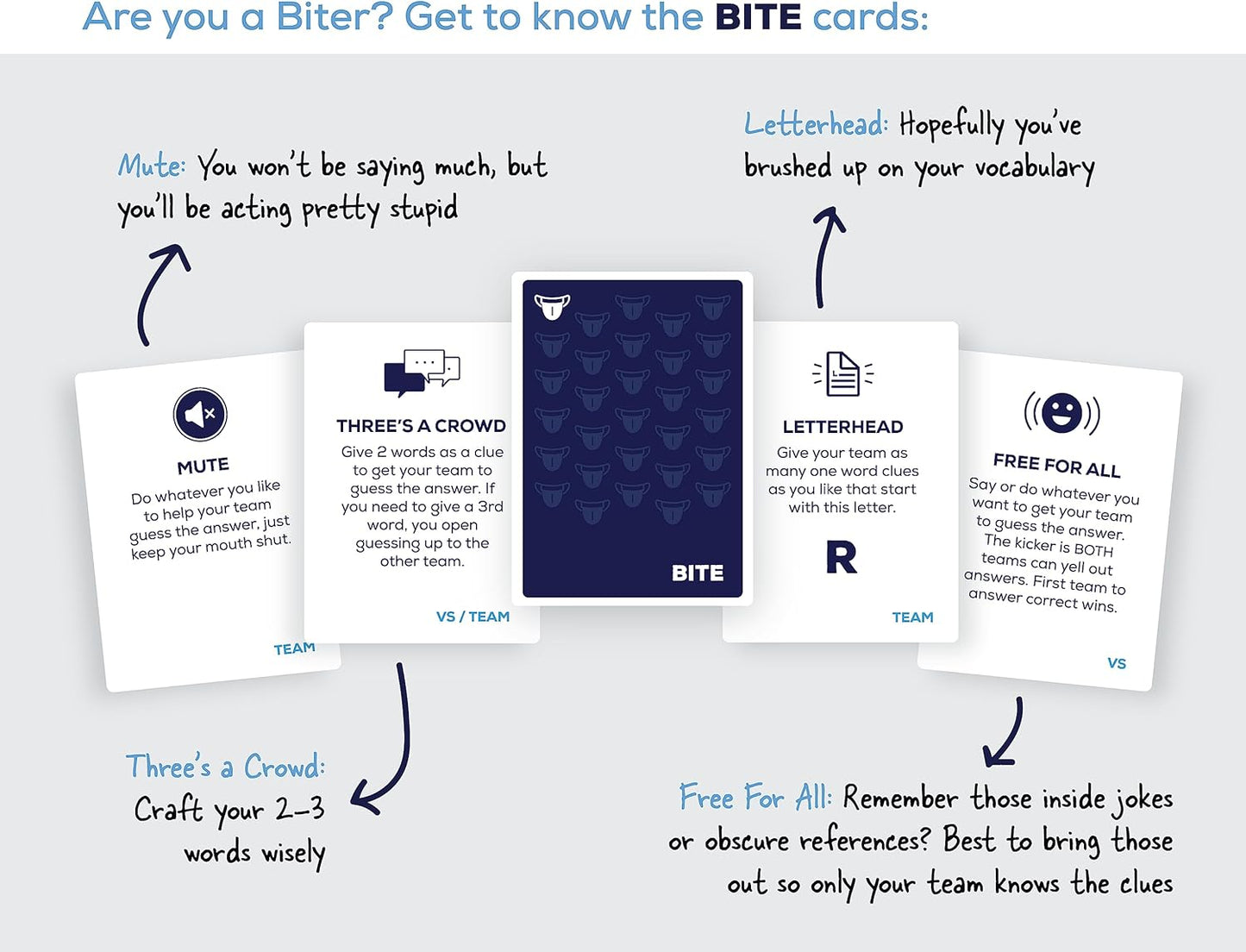 Are you a Biter? Get to know the BITE cards:

Mute: You won't be saying much, but you'll be acting pretty stupid

Letterhead: Hopefully you've brushed up on your vocabulary

MUTE
Do whatever you like to help your team guess the answer, just keep your mouth shut.
TEAM

THREE'S A CROWD
Give 2 words as a clue to get your team to guess the answer. If you need to give a 3rd word, you open guessing up to the other team.
VS / TEAM

BITE

LETTERHEAD
Give your team as many one word clues as you like that start with this letter.
R
TEAM

FREE FOR ALL
Say or do whatever you want to get your team to guess the answer. The kicker is BOTH teams can yell out answers. First team to answer correct wins.
VS

Three's a Crowd: Craft your 2-3 words wisely

Free For All: Remember those inside jokes or obscure references? Best to bring those out so only your team knows the clues