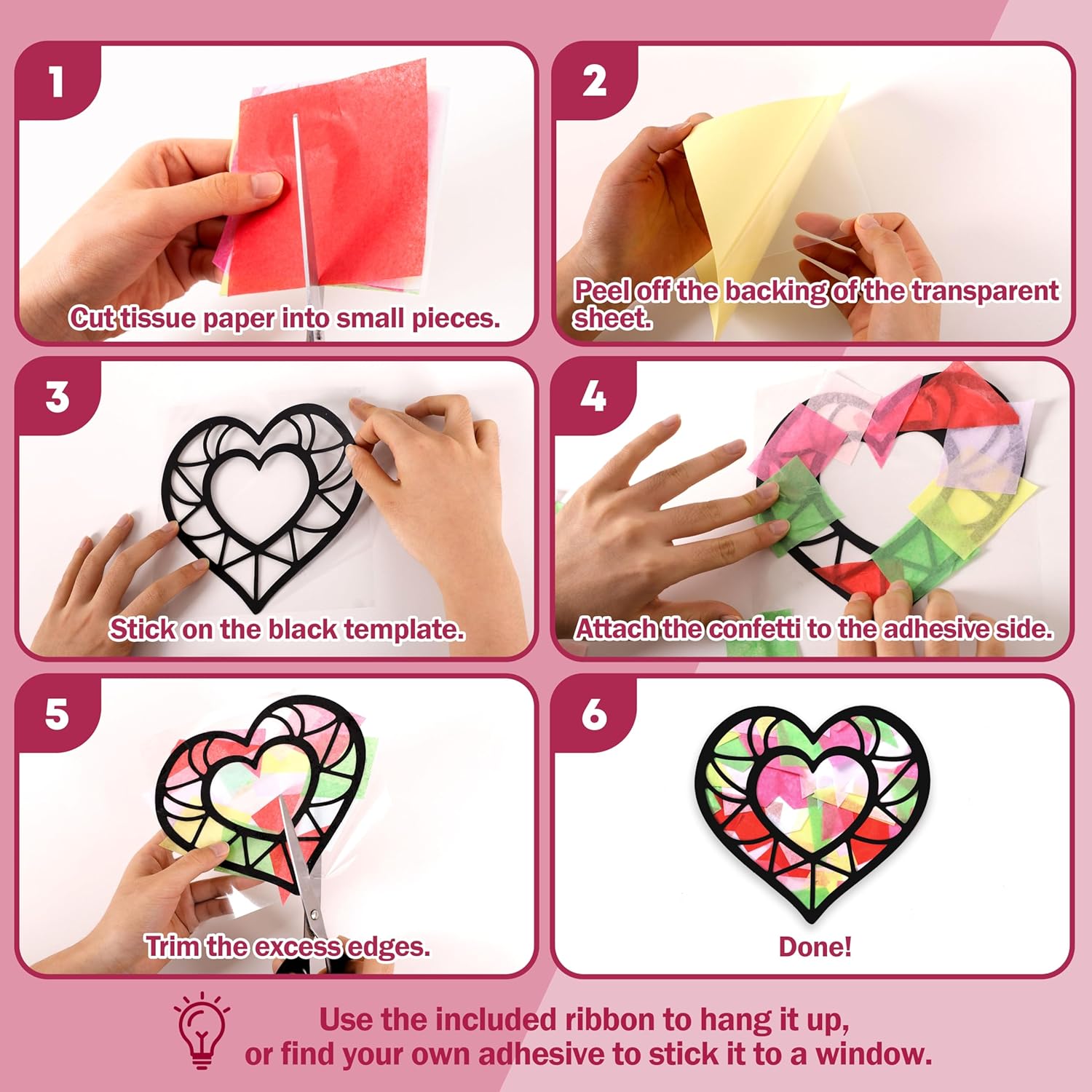 1

Cut tissue paper into small pieces.

2

Peel off the backing of the transparent sheet.

3

Stick on the black template.

4

Attach the confetti to the adhesive side.

5

Trim the excess edges.

6

Done!

Use the included ribbon to hang it up, or find your own adhesive to stick it to a window.